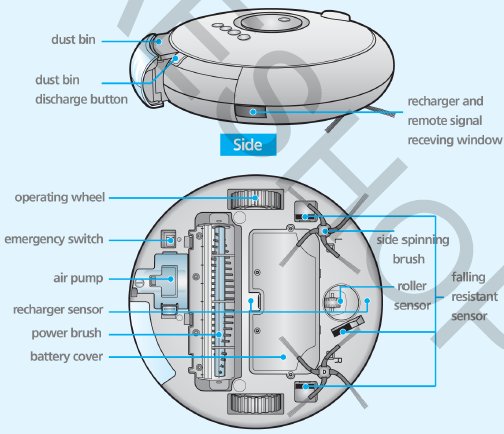 dust bin

dust bin discharge button

recharger and remote signal receving window

Side

operating wheel

emergency switch

air pump

recharger sensor

power brush

battery cover

side spinning brush

roller sensor

falling resistant sensor