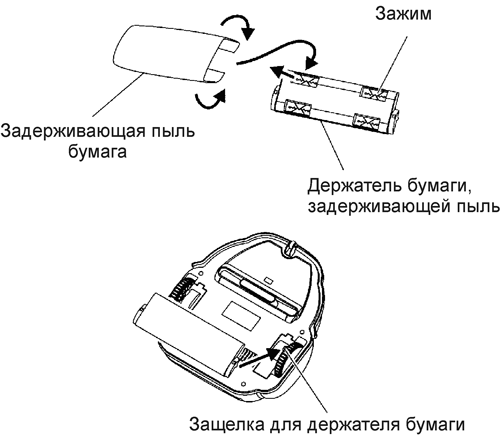 Зажим

Задерживающая пыль бумага

Держатель бумаги, задерживающей пыль

Защелка для держателя бумаги