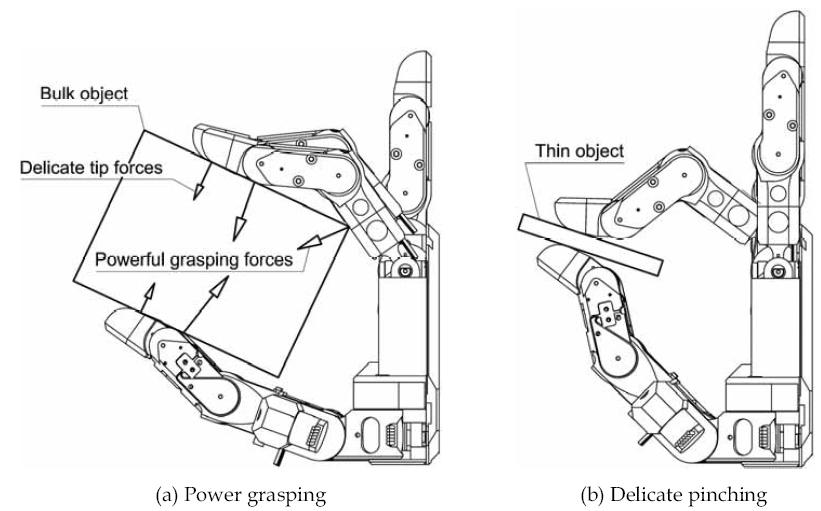 Bulk object

Delicate tip forces

Powerful grasping forces

(a) Power grasping

Thin object

(b) Delicate pinching