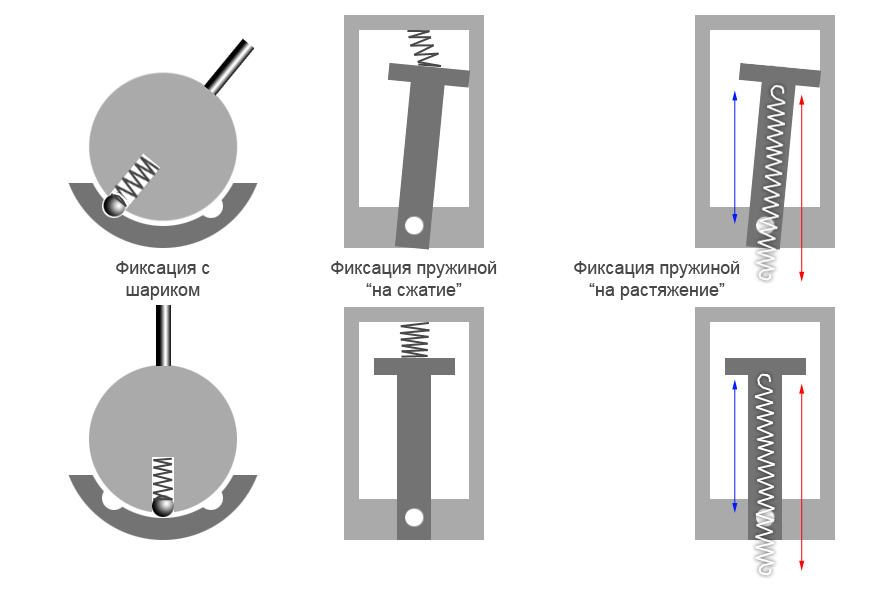 Фиксация с шариком

Фиксация пружиной “на сжатие”

Фиксация пружиной “на растяжение”