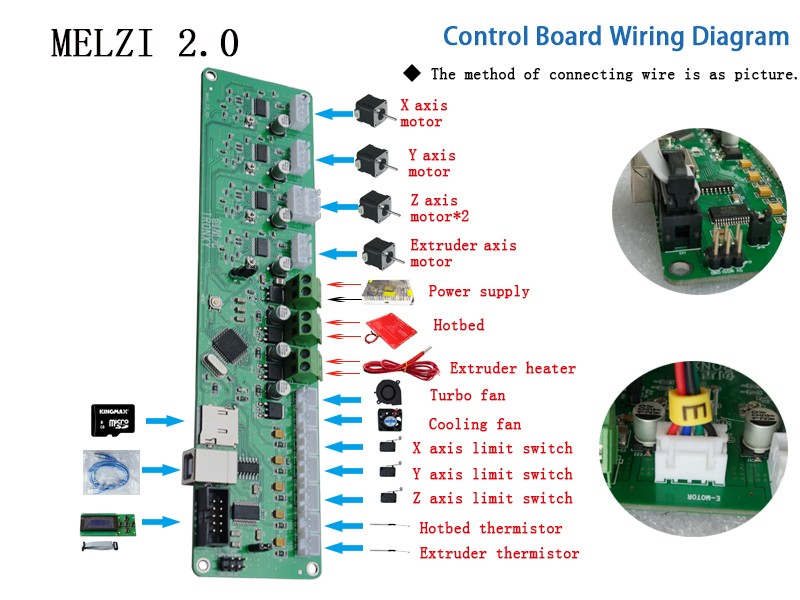 MELZI 2.0

Control Board Wiring Diagram

◆ The method of connecting wire is as picture.

X axis motor

Y axis motor

Z axis motor*2

Extruder axis motor

Power supply

Hotbed

Extruder heater

Turbo fan

Cooling fan

X axis limit switch

Y axis limit switch

Z axis limit switch

Hotbed thermistor

Extruder thermistor

KINGMAX

micro SD

E

E-MOTOR