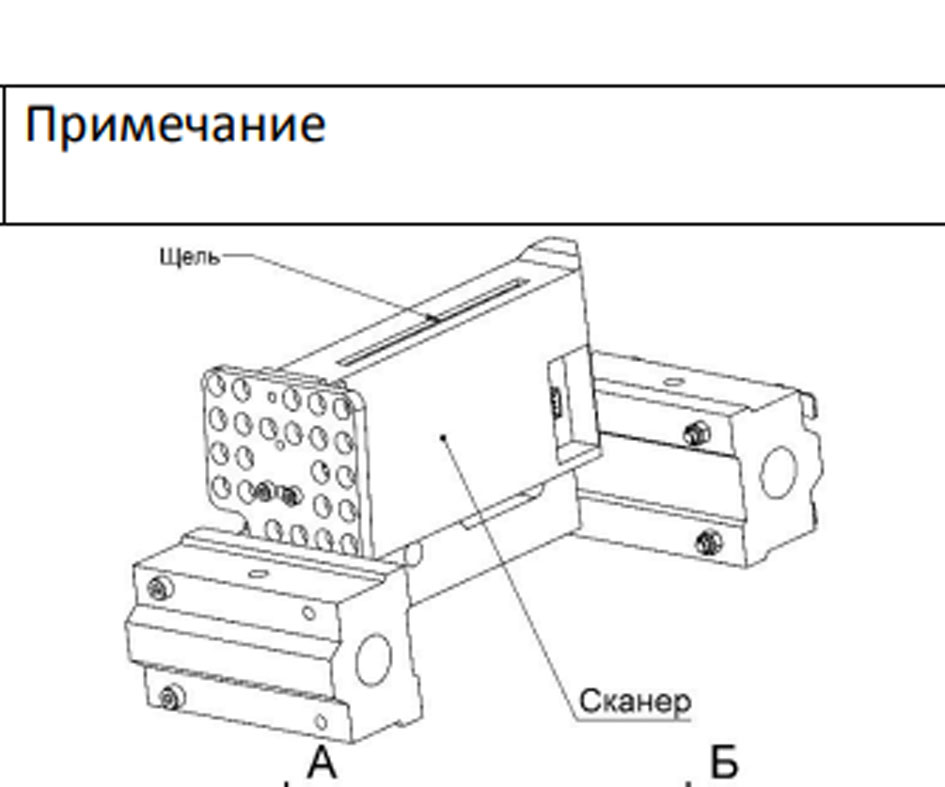 Примечание

Щель

Сканер

А

Б