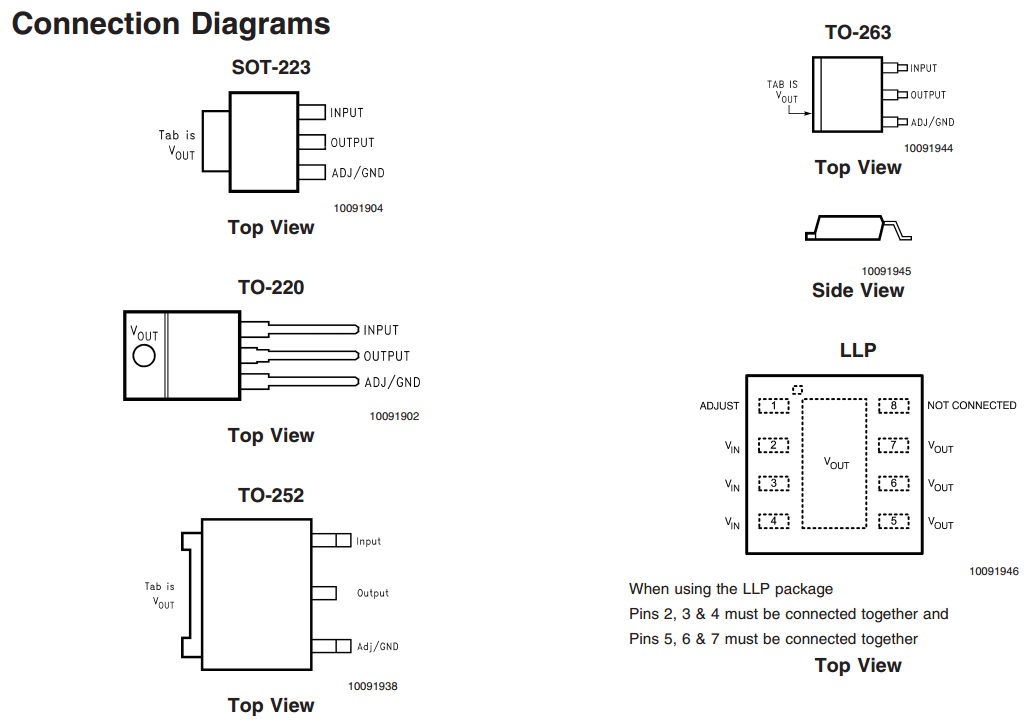 Connection Diagrams

SOT-223

Tab is $V_{OUT}$

INPUT

OUTPUT

ADJ/GND

10091904

Top View

TO-220

$V_{OUT}$

INPUT

OUTPUT

ADJ/GND

10091902

Top View

TO-252

Tab is $V_{OUT}$

Input

Output

Adj/GND

10091938

Top View

TO-263

TAB IS $V_{OUT}$

INPUT

OUTPUT

ADJ/GND

10091944

Top View

10091945

Side View

LLP

ADJUST 1

$V_{IN}$ 2

$V_{IN}$ 3

$V_{IN}$ 4

$V_{OUT}$

8 NOT CONNECTED

7 $V_{OUT}$

6 $V_{OUT}$

5 $V_{OUT}$

10091946

When using the LLP package

Pins 2, 3 & 4 must be connected together and

Pins 5, 6 & 7 must be connected together

Top View