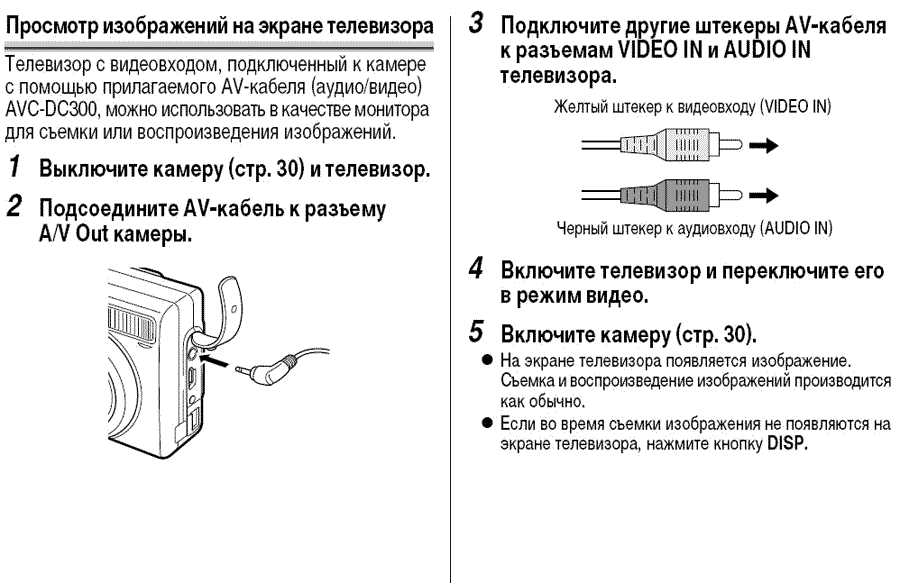 Просмотр изображений на экране телевизора

Телевизор с видеовходом, подключенный к камере с помощью прилагаемого AV-кабеля (аудио/видео) AVC-DC300, можно использовать в качестве монитора для съемки или воспроизведения изображений.

1 Выключите камеру (стр. 30) и телевизор.

2 Подсоедините AV-кабель к разъему A/V Out камеры.

3 Подключите другие штекеры AV-кабеля к разъемам VIDEO IN и AUDIO IN телевизора.

Желтый штекер к видеовходу (VIDEO IN)

Черный штекер к аудиовходу (AUDIO IN)

4 Включите телевизор и переключите его в режим видео.

5 Включите камеру (стр. 30).

● На экране телевизора появляется изображение. Съемка и воспроизведение изображений производится как обычно.

● Если во время съемки изображения не появляются на экране телевизора, нажмите кнопку DISP.