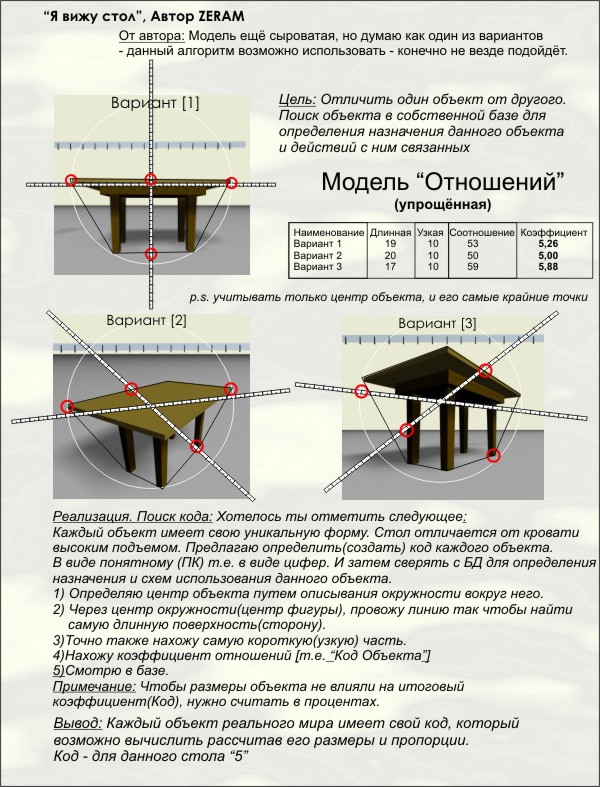 "Я вижу стол", Автор ZERAM

От автора: Модель ещё сыроватая, но думаю как один из вариантов - данный алгоритм возможно использовать - конечно не везде подойдёт.

Вариант [1]

Цель: Отличить один объект от другого. Поиск объекта в собственной базе для определения назначения данного объекта и действий с ним связанных

Модель "Отношений"
(упрощённая)

| Наименование | Длинная | Узкая | Соотношение | Коэффициент |
|---|---|---|---|---|
| Вариант 1 | 19 | 10 | 53 | 5,26 |
| Вариант 2 | 20 | 10 | 50 | 5,00 |
| Вариант 3 | 17 | 10 | 59 | 5,88 |

p.s. учитывать только центр объекта, и его самые крайние точки

Вариант [2]

Вариант [3]

Реализация. Поиск кода: Хотелось ты отметить следующее:
Каждый объект имеет свою уникальную форму. Стол отличается от кровати высоким подъемом. Предлагаю определить(создать) код каждого объекта. В виде понятному (ПК) т.е. в виде цифер. И затем сверять с БД для определения назначения и схем использования данного объекта.
1) Определяю центр объекта путем описывания окружности вокруг него.
2) Через центр окружности(центр фигуры), провожу линию так чтобы найти самую длинную поверхность(сторону).
3)Точно также нахожу самую короткую(узкую) часть.
4)Нахожу коэффициент отношений [т.е. "Код Объекта"]
5)Смотрю в базе.
Примечание: Чтобы размеры объекта не влияли на итоговый коэффициент(Код), нужно считать в процентах.

Вывод: Каждый объект реального мира имеет свой код, который возможно вычислить рассчитав его размеры и пропорции.
Код - для данного стола "5"