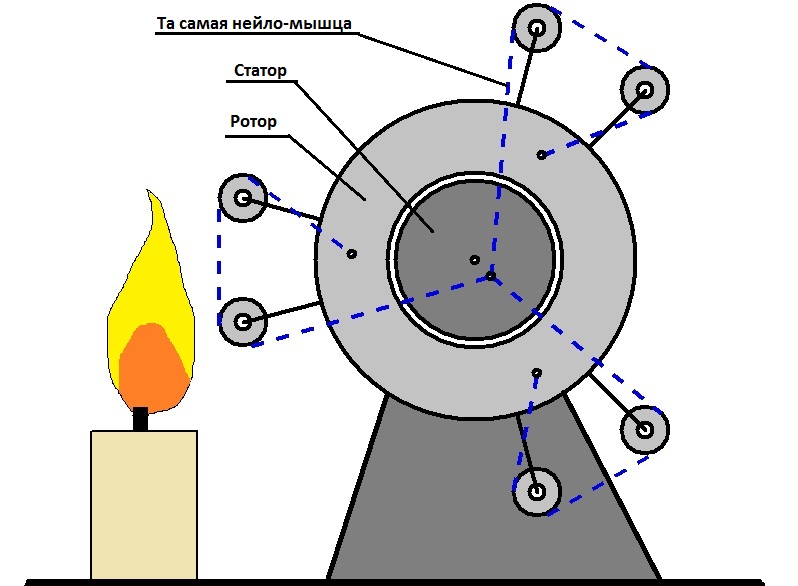 Та самая нейло-мышца

Статор

Ротор