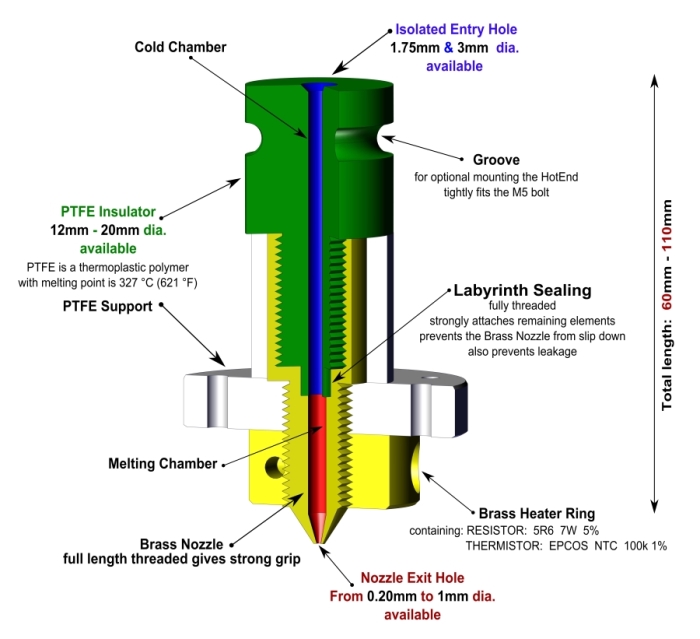 Cold Chamber

Isolated Entry Hole
1.75mm & 3mm dia.
available

Groove
for optional mounting the HotEnd
tightly fits the M5 bolt

PTFE Insulator
12mm - 20mm dia.
available
PTFE is a thermoplastic polymer
with melting point is 327 °C (621 °F)

PTFE Support

Labyrinth Sealing
fully threaded
strongly attaches remaining elements
prevents the Brass Nozzle from slip down
also prevents leakage

Total length: 60mm - 110mm

Melting Chamber

Brass Heater Ring
containing: RESISTOR: 5R6 7W 5%
THERMISTOR: EPCOS NTC 100k 1%

Brass Nozzle
full length threaded gives strong grip

Nozzle Exit Hole
From 0.20mm to 1mm dia.
available