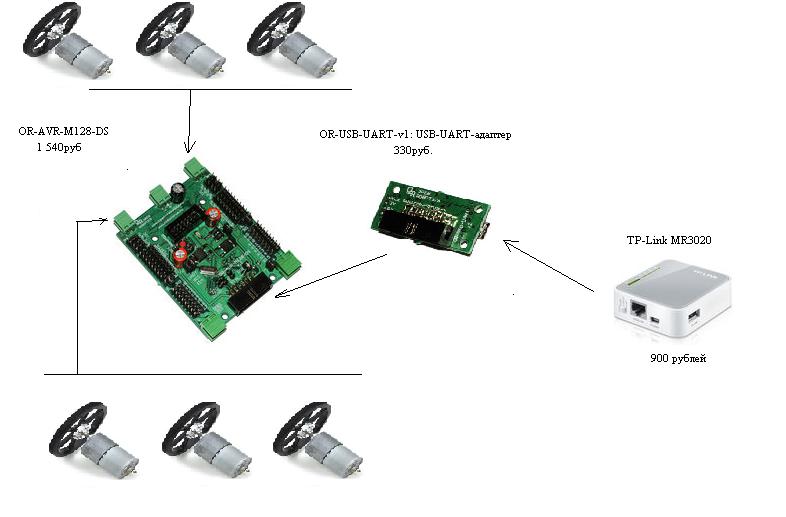 OR-AVR-M128-DS
1 540руб

OR-USB-UART-v1: USB-UART-адаптер
330руб.

TP-Link MR3020

900 рублей