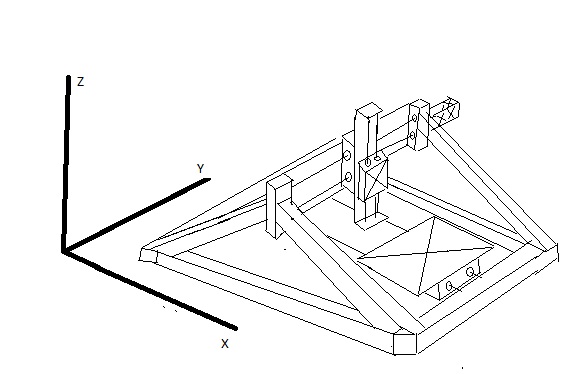 Z
Y
X