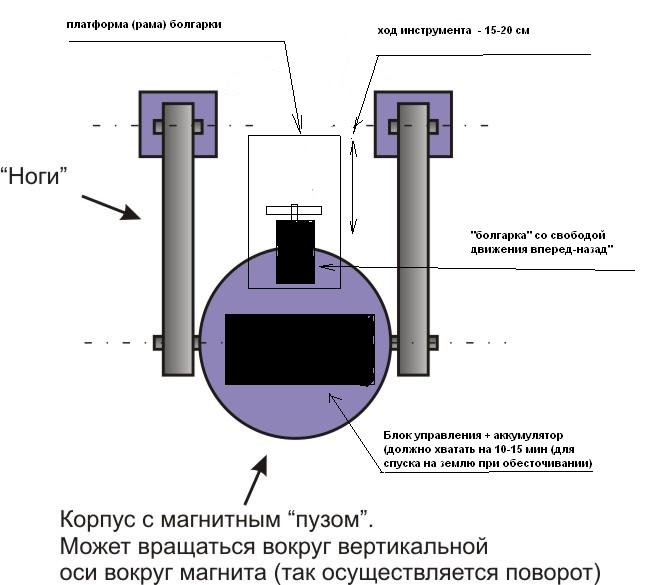 платформа (рама) болгарки

ход инструмента - 15-20 см

“Ноги”

"болгарка" со свободой движения вперед-назад"

Блок управления + аккумулятор (должно хватать на 10-15 мин (для спуска на землю при обесточивании)

Корпус с магнитным “пузом”.
Может вращаться вокруг вертикальной оси вокруг магнита (так осуществляется поворот)