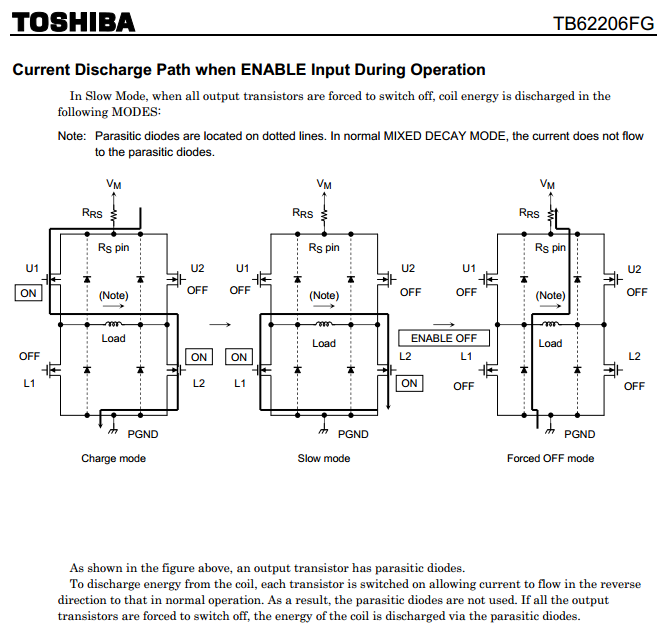 TOSHIBA

TB62206FG

Current Discharge Path when ENABLE Input During Operation

In Slow Mode, when all output transistors are forced to switch off, coil energy is discharged in the following MODES:

Note: Parasitic diodes are located on dotted lines. In normal MIXED DECAY MODE, the current does not flow to the parasitic diodes.

$V_M$
$R_{RS}$
$R_S$ pin
U1
ON
U2
OFF
(Note)
Load
OFF
L1
ON
L2
PGND
Charge mode

$V_M$
$R_{RS}$
$R_S$ pin
U1
OFF
U2
OFF
(Note)
Load
ON
L1
L2
ON
PGND
Slow mode

ENABLE OFF

$V_M$
$R_{RS}$
$R_S$ pin
U1
OFF
U2
OFF
(Note)
Load
L1
OFF
L2
OFF
PGND
Forced OFF mode

As shown in the figure above, an output transistor has parasitic diodes.

To discharge energy from the coil, each transistor is switched on allowing current to flow in the reverse direction to that in normal operation. As a result, the parasitic diodes are not used. If all the output transistors are forced to switch off, the energy of the coil is discharged via the parasitic diodes.