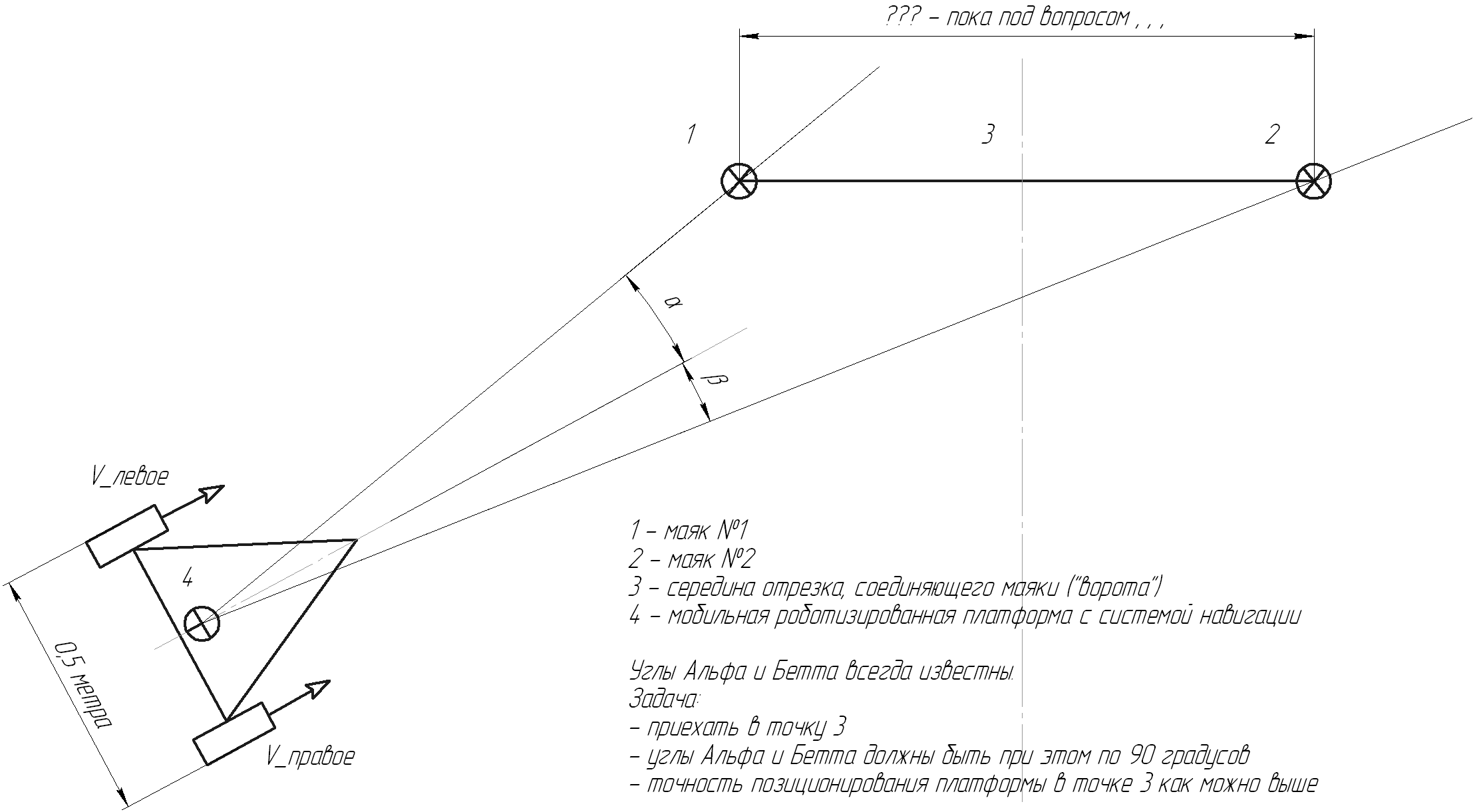 ??? – пока под вопросом , , ,

1

3

2

$\alpha$

$\beta$

V_левое

4

0,5 метра

V_правое

1 – маяк №1
2 – маяк №2
3 – середина отрезка, соединяющего маяки ("ворота")
4 – мобильная роботизированная платформа с системой навигации

Углы Альфа и Бетта всегда известны.
Задача:
– приехать в точку 3
– углы Альфа и Бетта должны быть при этом по 90 градусов
– точность позиционирования платформы в точке 3 как можно выше