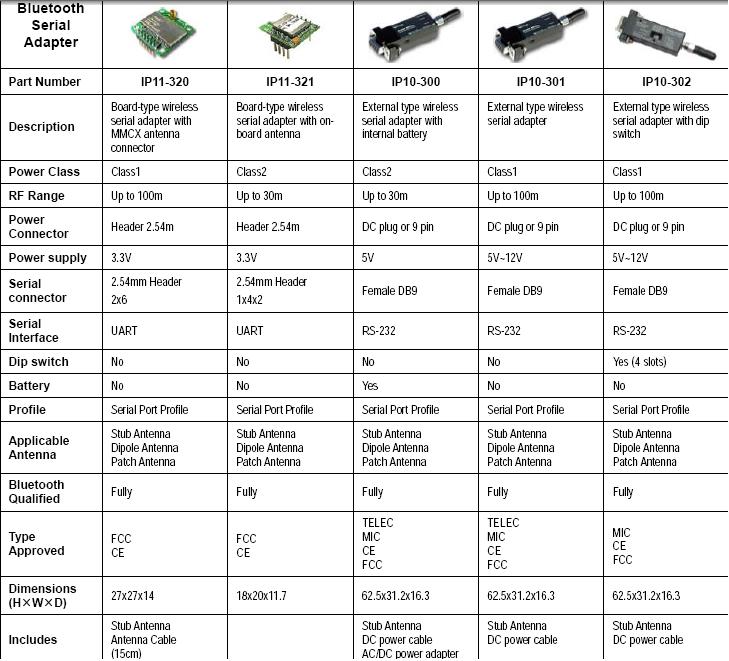 | Bluetooth Serial Adapter | | | | | |
|---|---|---|---|---|---|
| Part Number | IP11-320 | IP11-321 | IP10-300 | IP10-301 | IP10-302 |
| Description | Board-type wireless serial adapter with MMCX antenna connector | Board-type wireless serial adapter with on-board antenna | External type wireless serial adapter with internal battery | External type wireless serial adapter | External type wireless serial adapter with dip switch |
| Power Class | Class1 | Class2 | Class2 | Class1 | Class1 |
| RF Range | Up to 100m | Up to 30m | Up to 30m | Up to 100m | Up to 100m |
| Power Connector | Header 2.54m | Header 2.54m | DC plug or 9 pin | DC plug or 9 pin | DC plug or 9 pin |
| Power supply | 3.3V | 3.3V | 5V | 5V~12V | 5V~12V |
| Serial connector | 2.54mm Header 2x6 | 2.54mm Header 1x4x2 | Female DB9 | Female DB9 | Female DB9 |
| Serial Interface | UART | UART | RS-232 | RS-232 | RS-232 |
| Dip switch | No | No | No | No | Yes (4 slots) |
| Battery | No | No | Yes | No | No |
| Profile | Serial Port Profile | Serial Port Profile | Serial Port Profile | Serial Port Profile | Serial Port Profile |
| Applicable Antenna | Stub Antenna Dipole Antenna Patch Antenna | Stub Antenna Dipole Antenna Patch Antenna | Stub Antenna Dipole Antenna Patch Antenna | Stub Antenna Dipole Antenna Patch Antenna | Stub Antenna Dipole Antenna Patch Antenna |
| Bluetooth Qualified | Fully | Fully | Fully | Fully | Fully |
| Type Approved | FCC CE | FCC CE | TELEC MIC CE FCC | TELEC MIC CE FCC | MIC CE FCC |
| Dimensions (H×W×D) | 27x27x14 | 18x20x11.7 | 62.5x31.2x16.3 | 62.5x31.2x16.3 | 62.5x31.2x16.3 |
| Includes | Stub Antenna Antenna Cable (15cm) | | Stub Antenna DC power cable AC/DC power adapter | Stub Antenna DC power cable | Stub Antenna DC power cable |