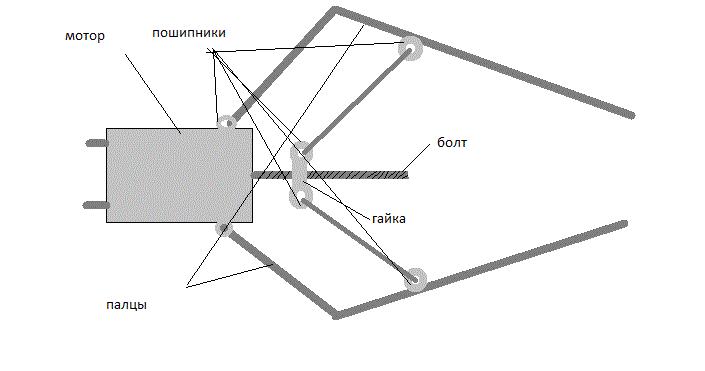 мотор
пошипники
болт
гайка
палцы