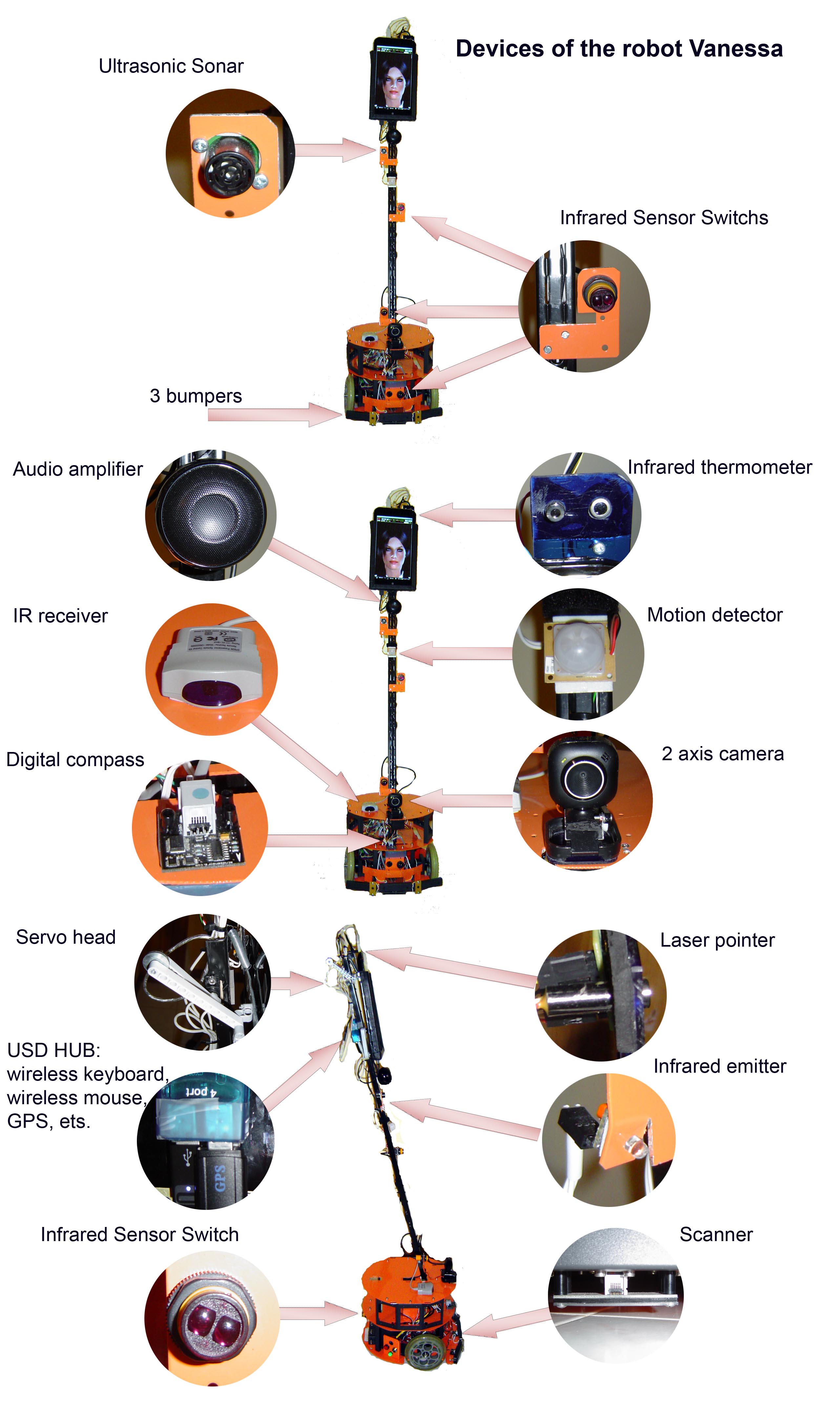 Devices of the robot Vanessa

Ultrasonic Sonar

Infrared Sensor Switchs

3 bumpers

Audio amplifier

Infrared thermometer

IR receiver

Motion detector

Digital compass

2 axis camera

Servo head

Laser pointer

USD HUB: wireless keyboard, wireless mouse, GPS, ets.

4 port

GPS

Infrared emitter

Infrared Sensor Switch

Scanner