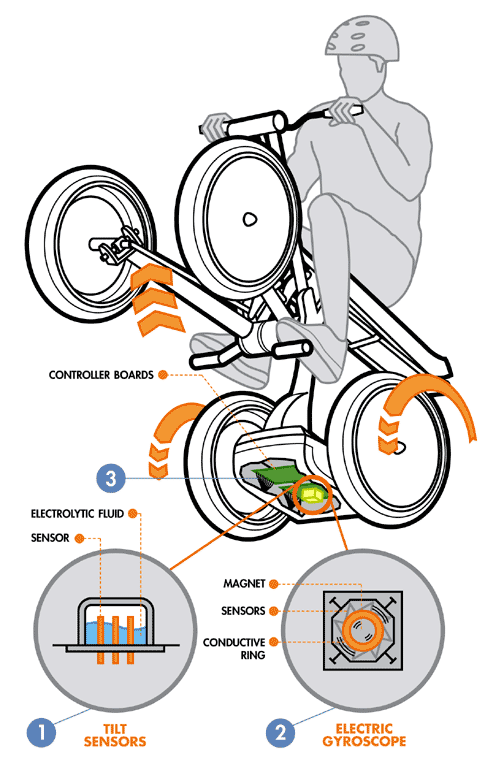 CONTROLLER BOARDS

3

ELECTROLYTIC FLUID

SENSOR

MAGNET

SENSORS

CONDUCTIVE RING

1 TILT SENSORS

2 ELECTRIC GYROSCOPE