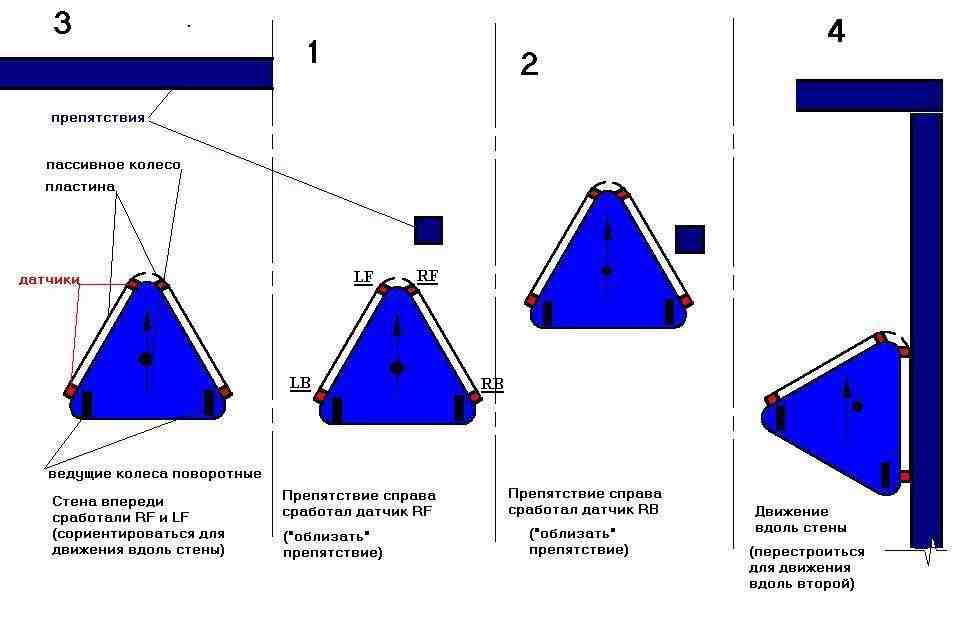 3

препятствия

пассивное колесо

пластина

датчики

ведущие колеса поворотные

Стена впереди сработали RF и LF (сориентироваться для движения вдоль стены)

1

LF RF

LB RB

Препятствие справа сработал датчик RF

("облизать" препятствие)

2

Препятствие справа сработал датчик RB

("облизать" препятствие)

4

Движение вдоль стены

(перестроиться для движения вдоль второй)