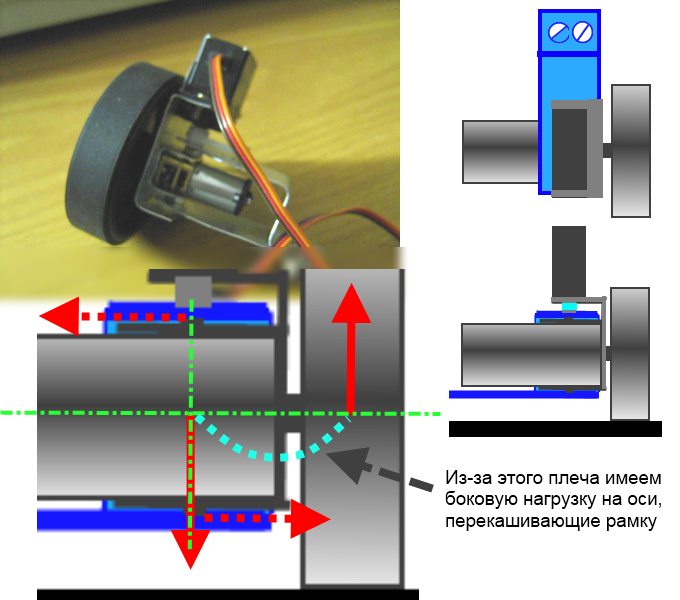 Из-за этого плеча имеем боковую нагрузку на оси, перекашивающие рамку