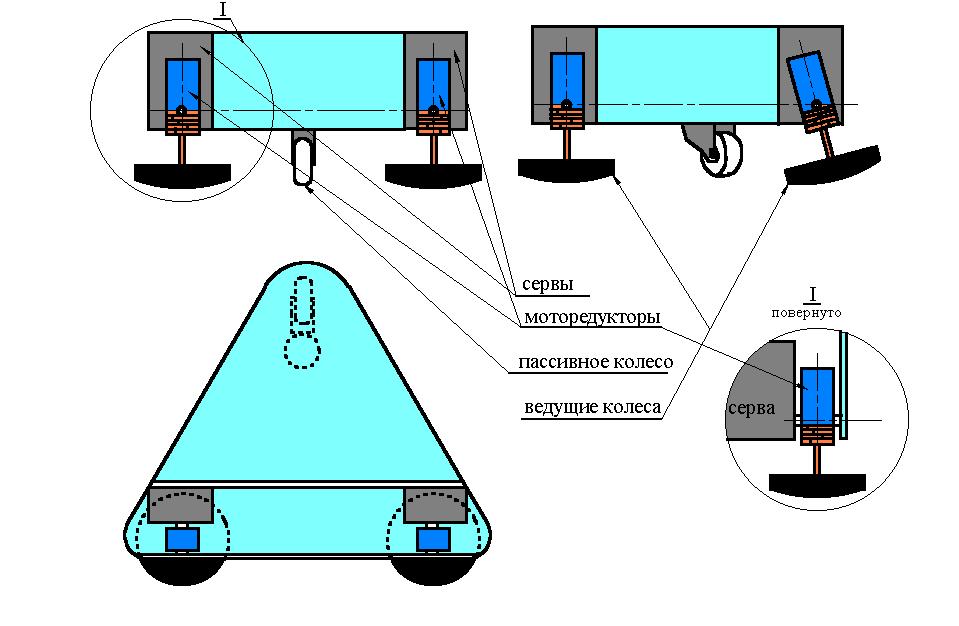 I

сервы

моторедукторы

пассивное колесо

ведущие колеса

I
повернуто

серва