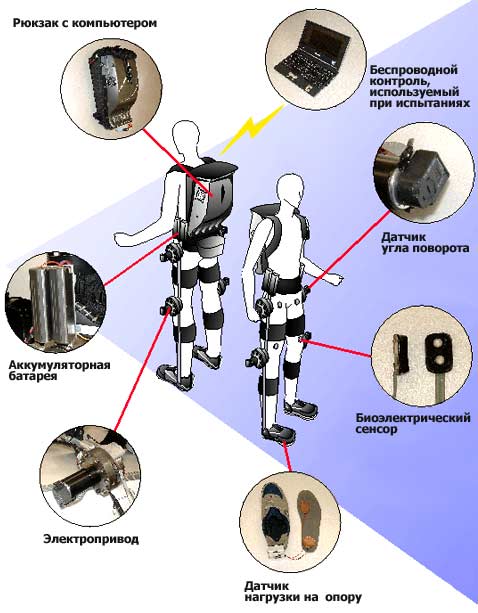 Рюкзак с компьютером

Беспроводной контроль, используемый при испытаниях

Датчик угла поворота

Аккумуляторная батарея

Биоэлектрический сенсор

Электропривод

Датчик нагрузки на опору