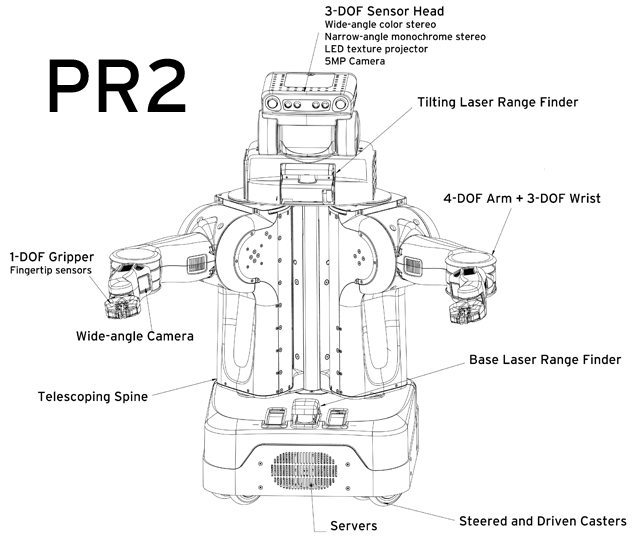 PR2

3-DOF Sensor Head
Wide-angle color stereo
Narrow-angle monochrome stereo
LED texture projector
5MP Camera

Tilting Laser Range Finder

4-DOF Arm + 3-DOF Wrist

1-DOF Gripper
Fingertip sensors

Wide-angle Camera

Base Laser Range Finder

Telescoping Spine

Servers

Steered and Driven Casters