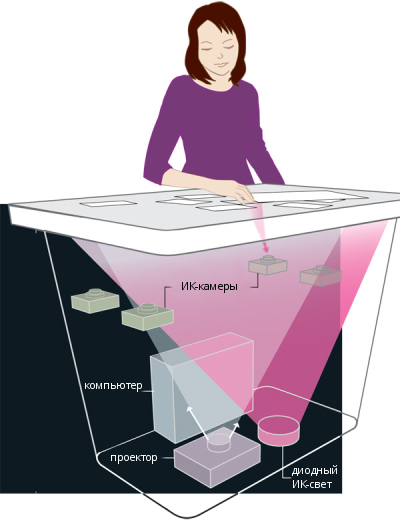 ИК-камеры

компьютер

проектор

диодный
ИК-свет