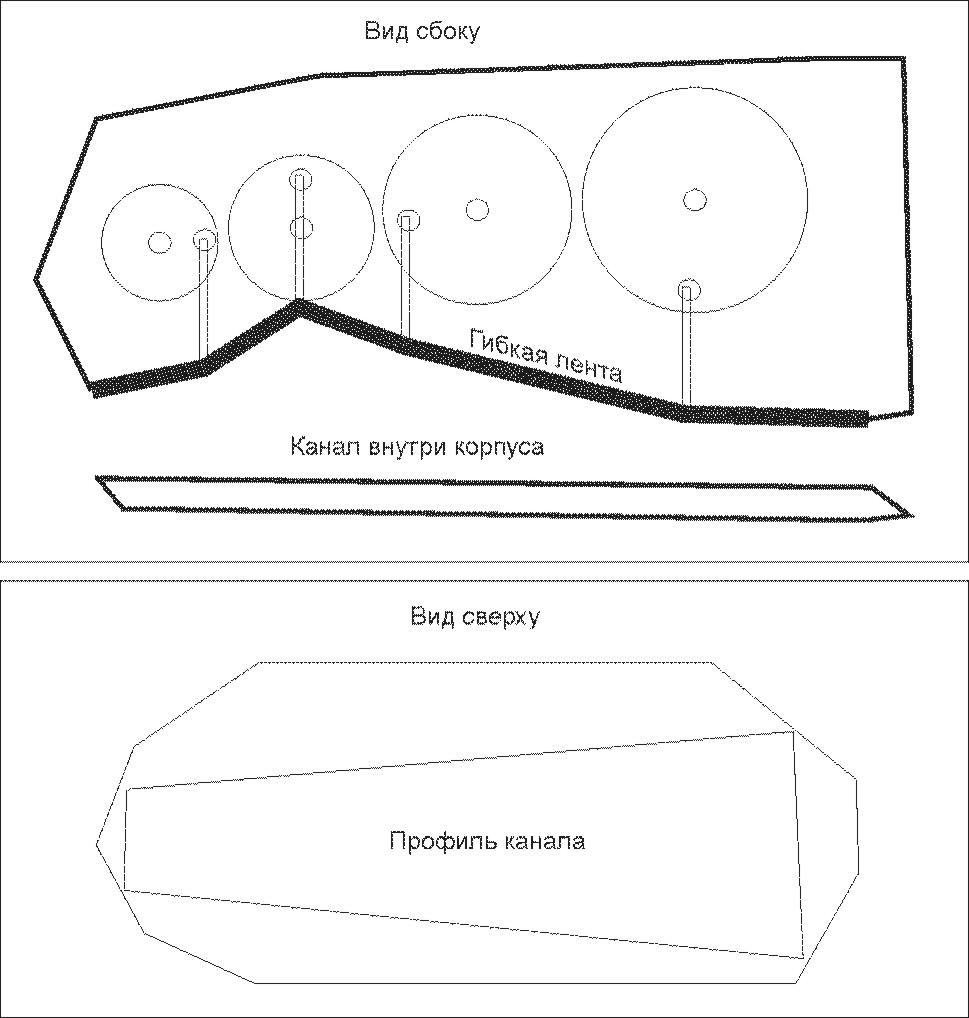 Вид сбоку

Гибкая лента

Канал внутри корпуса

Вид сверху

Профиль канала