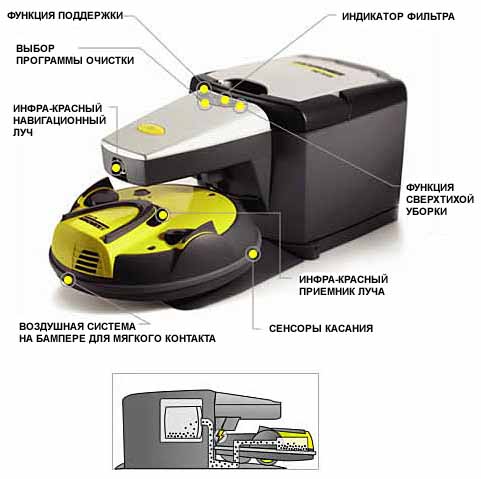 ФУНКЦИЯ ПОДДЕРЖКИ

ИНДИКАТОР ФИЛЬТРА

ВЫБОР ПРОГРАММЫ ОЧИСТКИ

ИНФРА-КРАСНЫЙ НАВИГАЦИОННЫЙ ЛУЧ

ФУНКЦИЯ СВЕРХТИХОЙ УБОРКИ

ИНФРА-КРАСНЫЙ ПРИЕМНИК ЛУЧА

ВОЗДУШНАЯ СИСТЕМА НА БАМПЕРЕ ДЛЯ МЯГКОГО КОНТАКТА

СЕНСОРЫ КАСАНИЯ