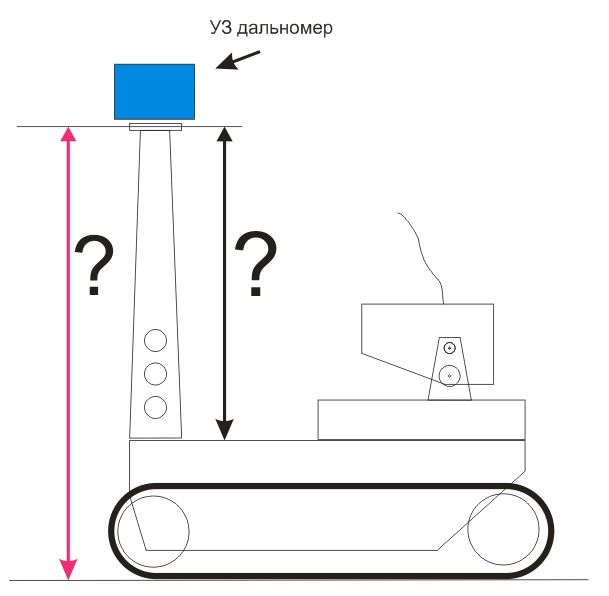 УЗ дальномер

?

?